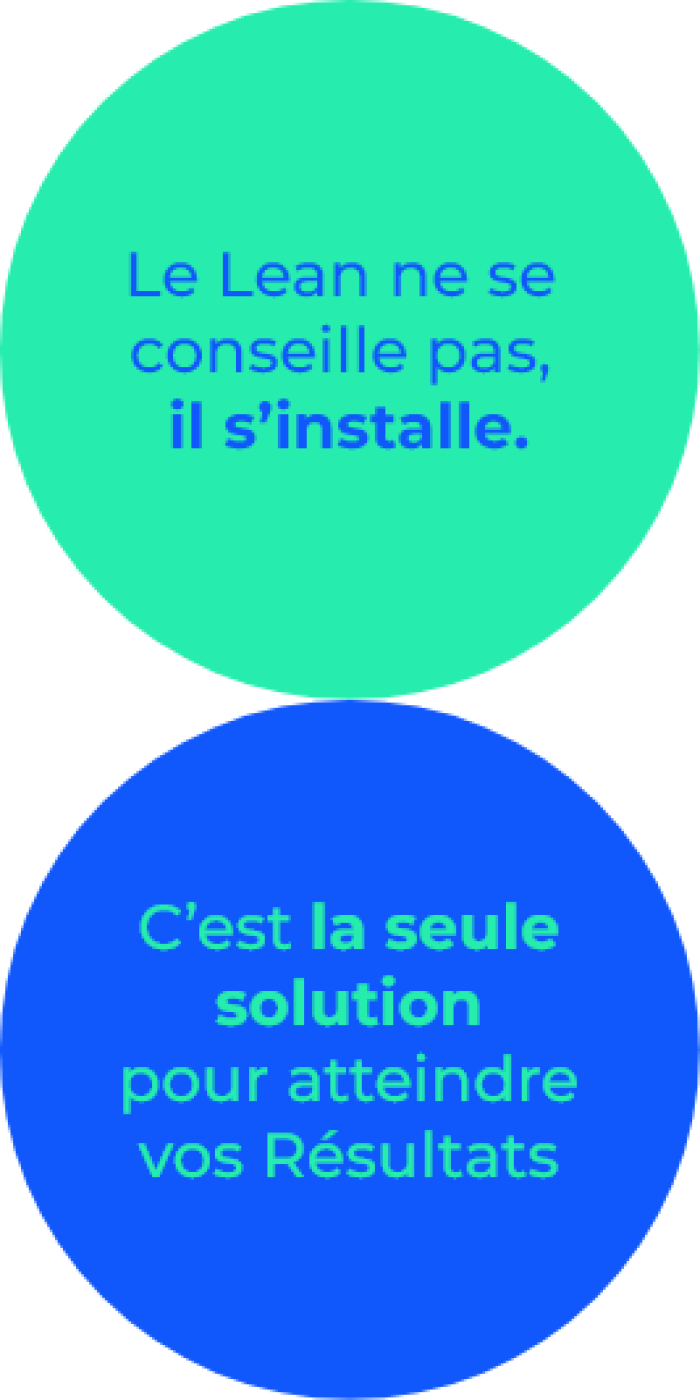 Le Lean ne se conseille pas, il s'installe.

C'est la seule solution pour atteindre vos Résultats